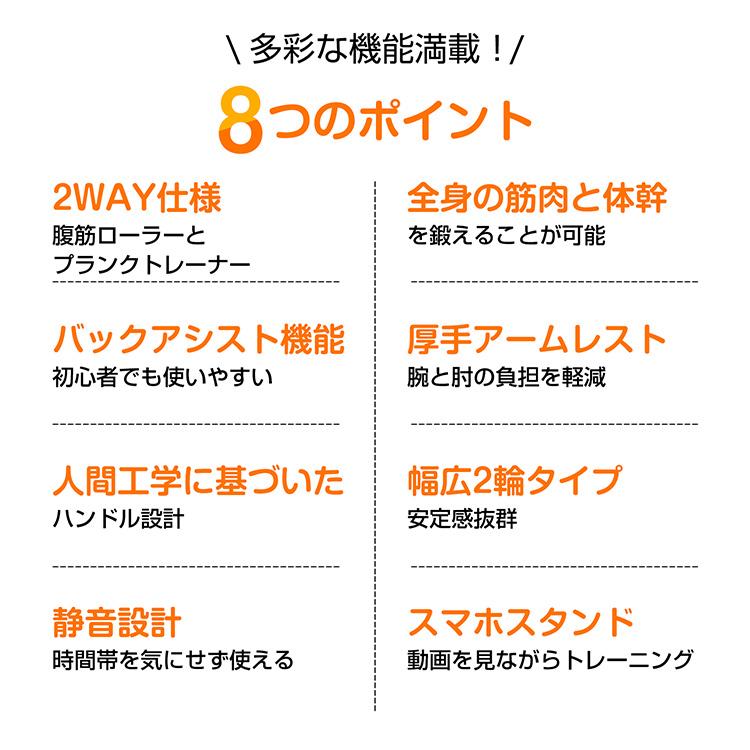 \ 多彩な機能満載！/

8つのポイント

2WAY仕様
腹筋ローラーと
プランクトレーナー

バックアシスト機能
初心者でも使いやすい

人間工学に基づいた
ハンドル設計

静音設計
時間帯を気にせず使える

全身の筋肉と体幹
を鍛えることが可能

厚手アームレスト
腕と肘の負担を軽減

幅広2輪タイプ
安定感抜群

スマホスタンド
動画を見ながらトレーニング