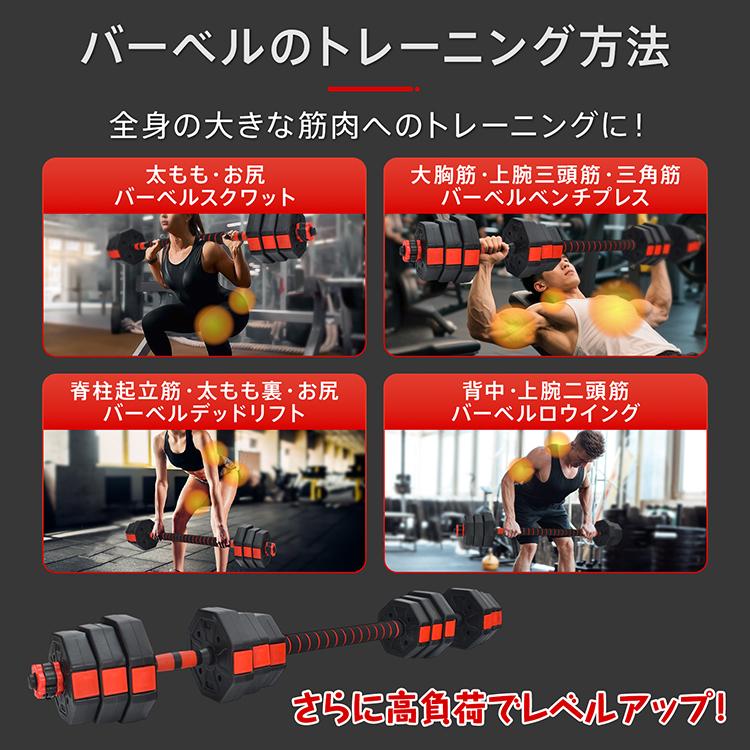 バーベルのトレーニング方法

全身の大きな筋肉へのトレーニングに！

太もも・お尻
バーベルスクワット

大胸筋・上腕三頭筋・三角筋
バーベルベンチプレス

脊柱起立筋・太もも裏・お尻
バーベルデッドリフト

背中・上腕二頭筋
バーベルロウイング

さらに高負荷でレベルアップ！