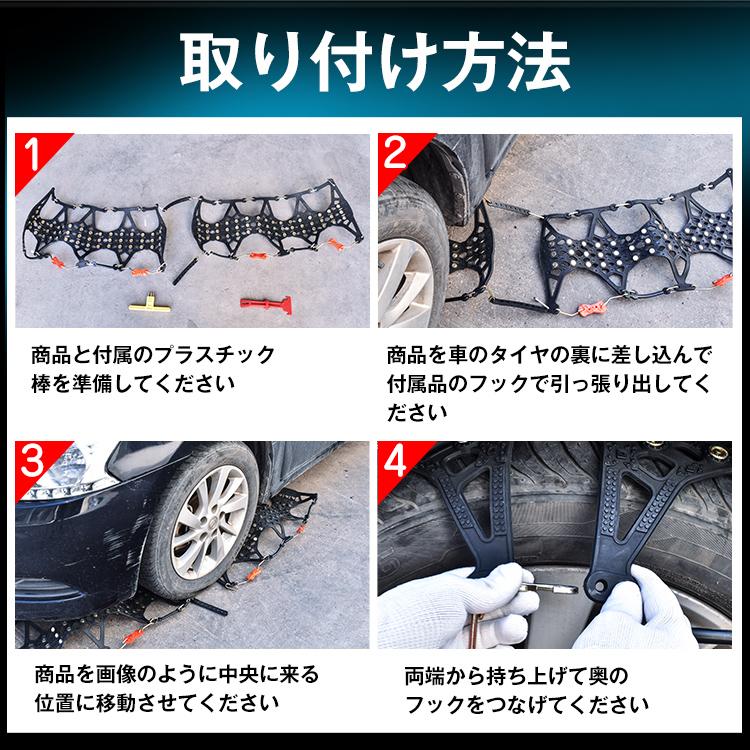 取り付け方法

1

商品と付属のプラスチック棒を準備してください

2

商品を車のタイヤの裏に差し込んで付属品のフックで引っ張り出してください

3

商品を画像のように中央に来る位置に移動させてください

4

両端から持ち上げて奥のフックをつなげてください