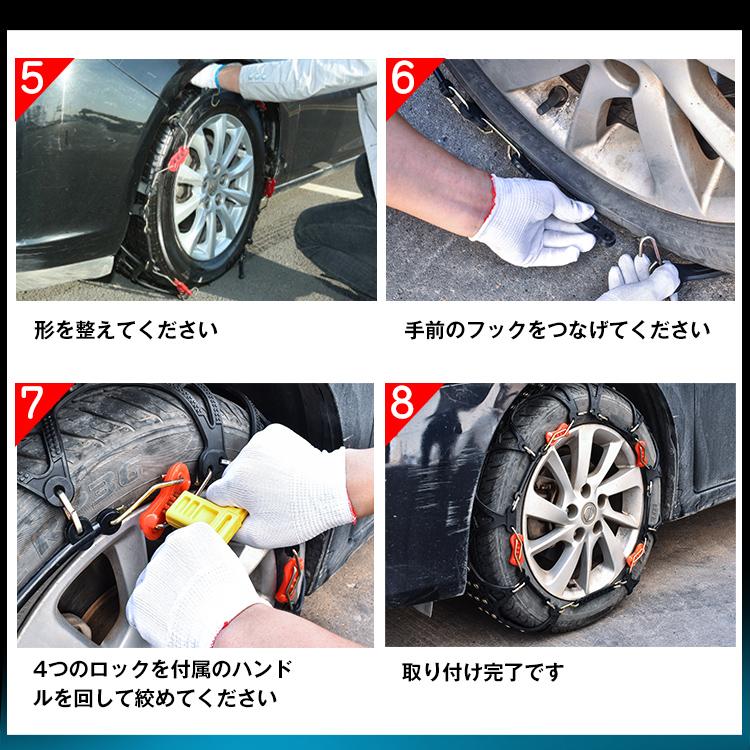 5

形を整えてください

6

手前のフックをつなげてください

7

4つのロックを付属のハンドルを回して絞めてください

8

取り付け完了です