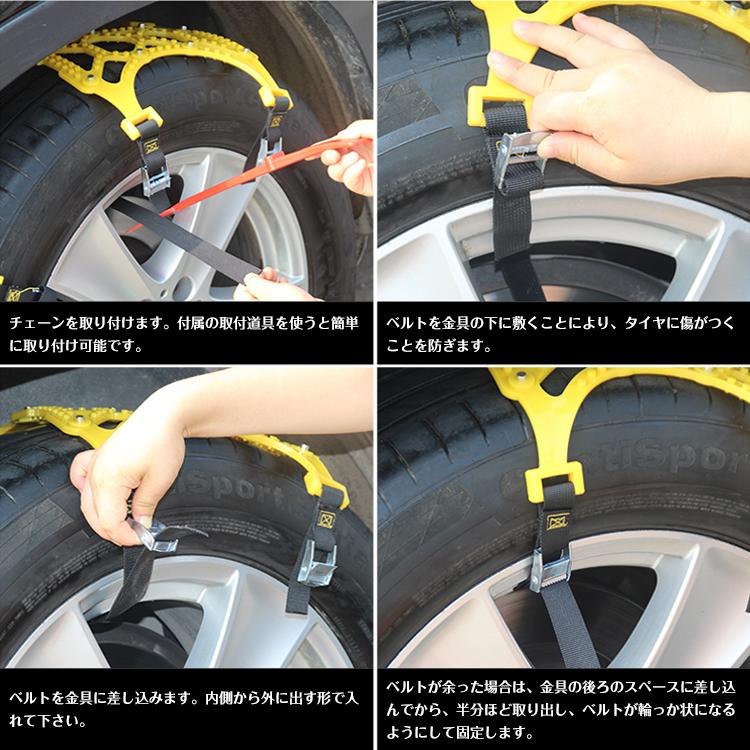 チェーンを取り付けます。付属の取付道具を使うと簡単に取り付け可能です。

ベルトを金具の下に敷くことにより、タイヤに傷がつくことを防ぎます。

ベルトを金具に差し込みます。内側から外に出す形で入れて下さい。

ベルトが余った場合は、金具の後ろのスペースに差し込んでから、半分ほど取り出し、ベルトが輪っか状になるようにして固定します。