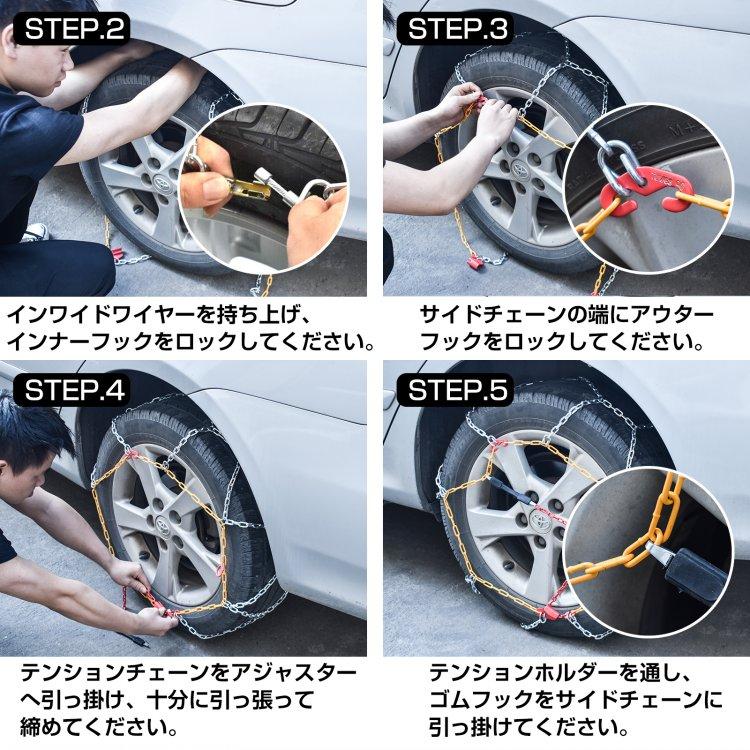 STEP.2

インワイドワイヤーを持ち上げ、インナーフックをロックしてください。

STEP.3

サイドチェーンの端にアウターフックをロックしてください。

STEP.4

テンションチェーンをアジャスターへ引っ掛け、十分に引っ張って締めてください。

STEP.5

テンションホルダーを通し、ゴムフックをサイドチェーンに引っ掛けてください。