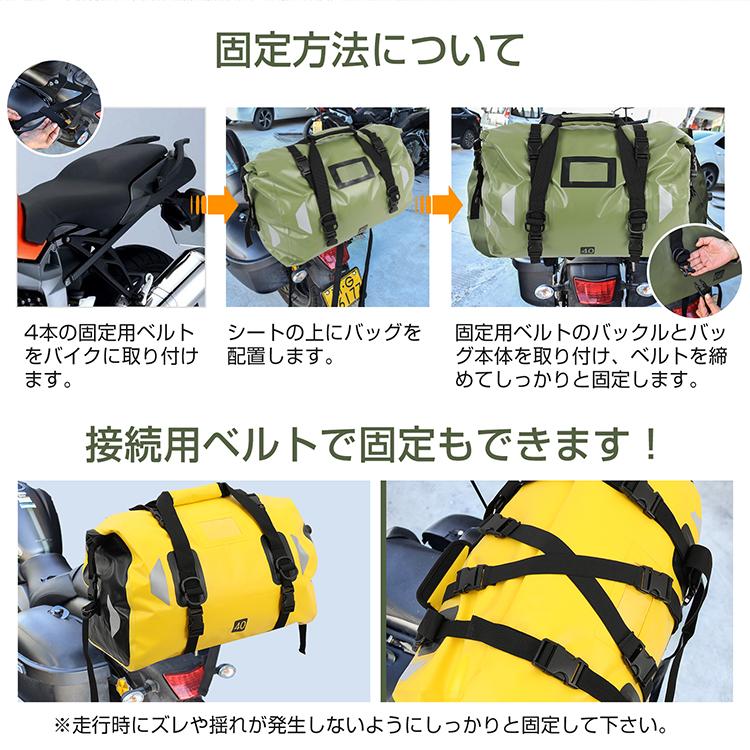 固定方法について

4本の固定用ベルトをバイクに取り付けます。

シートの上にバッグを配置します。

固定用ベルトのバックルとバッグ本体を取り付け、ベルトを締めてしっかりと固定します。

接続用ベルトで固定もできます！

※走行時にズレや揺れが発生しないようにしっかりと固定して下さい。