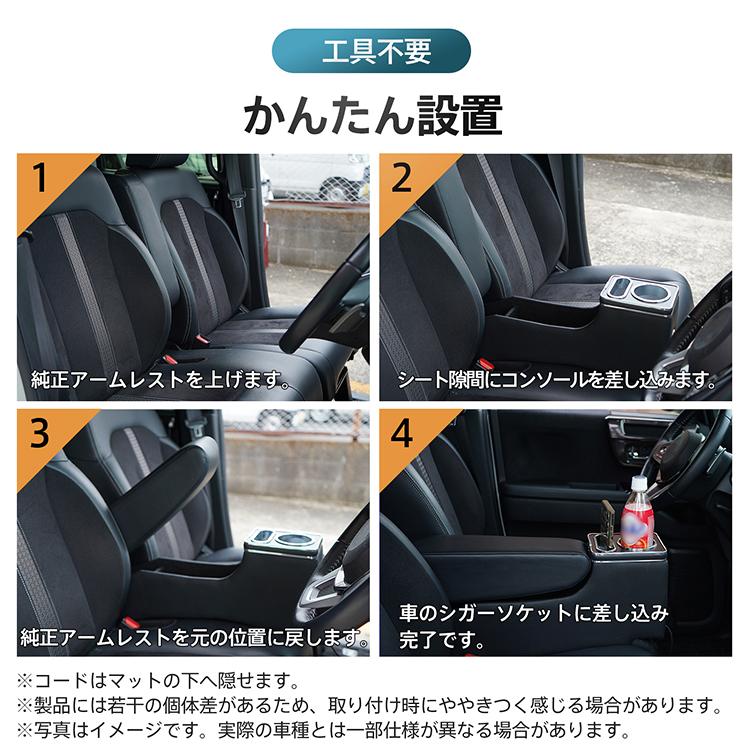 工具不要

かんたん設置

1

純正アームレストを上げます。

2

シート隙間にコンソールを差し込みます。

3

純正アームレストを元の位置に戻します。

4

車のシガーソケットに差し込み完了です。

※コードはマットの下へ隠せます。
※製品には若干の個体差があるため、取り付け時にややきつく感じる場合があります。
※写真はイメージです。実際の車種とは一部仕様が異なる場合があります。