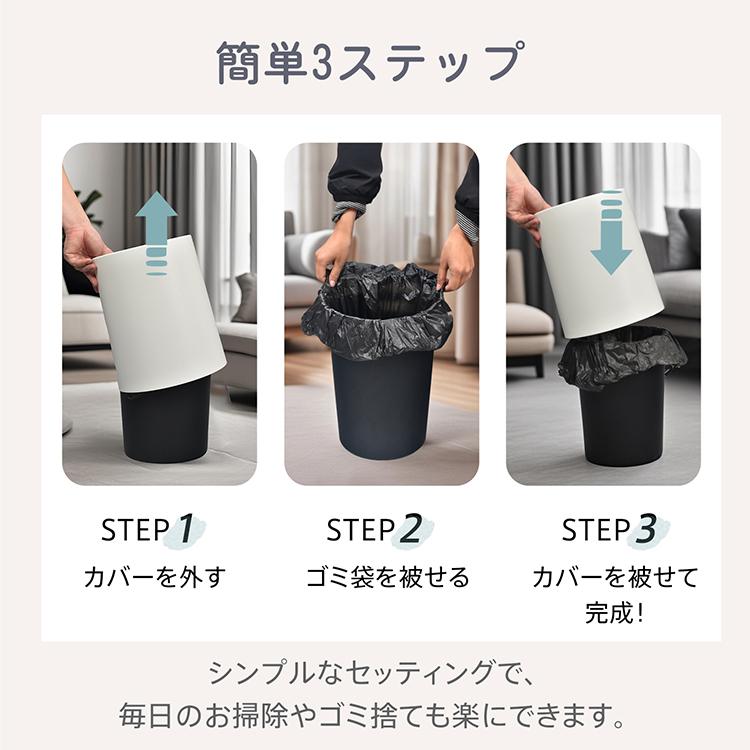 簡単3ステップ

STEP 1
カバーを外す

STEP 2
ゴミ袋を被せる

STEP 3
カバーを被せて完成!

シンプルなセッティングで、
毎日のお掃除やゴミ捨ても楽にできます。