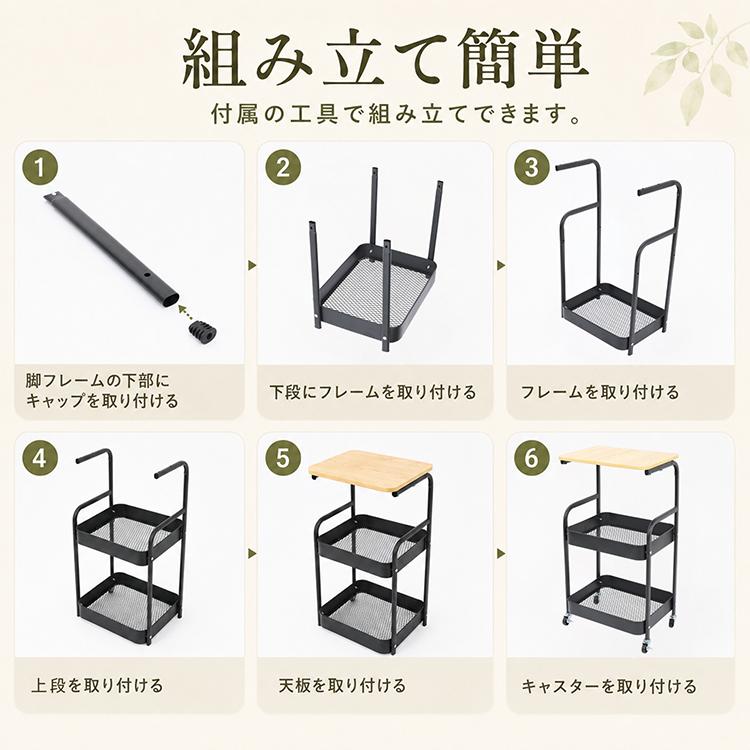 組み立て簡単

付属の工具で組み立てできます。

1

脚フレームの下部にキャップを取り付ける

2

下段にフレームを取り付ける

3

フレームを取り付ける

4

上段を取り付ける

5

天板を取り付ける

6

キャスターを取り付ける