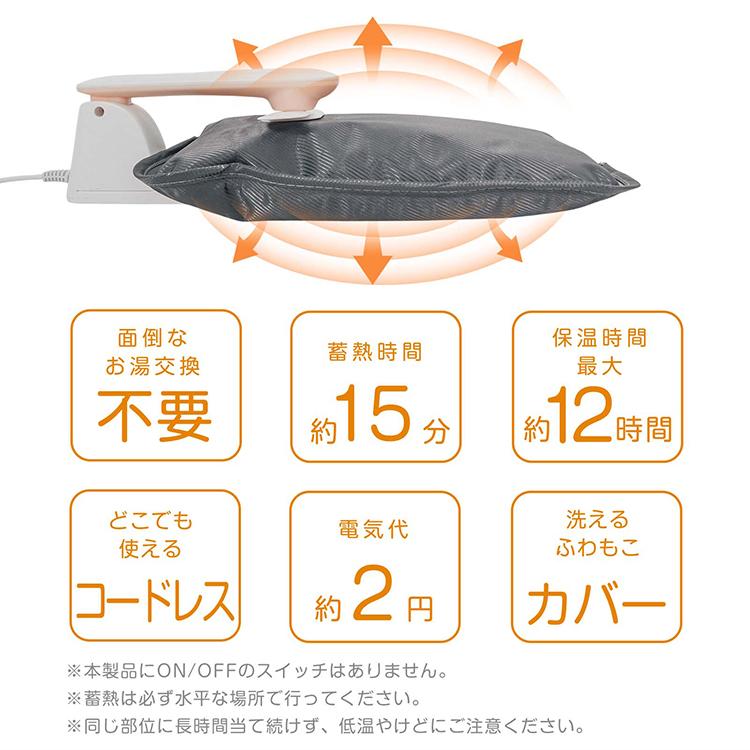 面倒な
お湯交換
不要

蓄熱時間
約15分

保温時間
最大
約12時間

どこでも
使える
コードレス

電気代
約2円

洗える
ふわもこ
カバー

※本製品にON/OFFのスイッチはありません。
※蓄熱は必ず水平な場所で行ってください。
※同じ部位に長時間当て続けず、低温やけどにご注意ください。