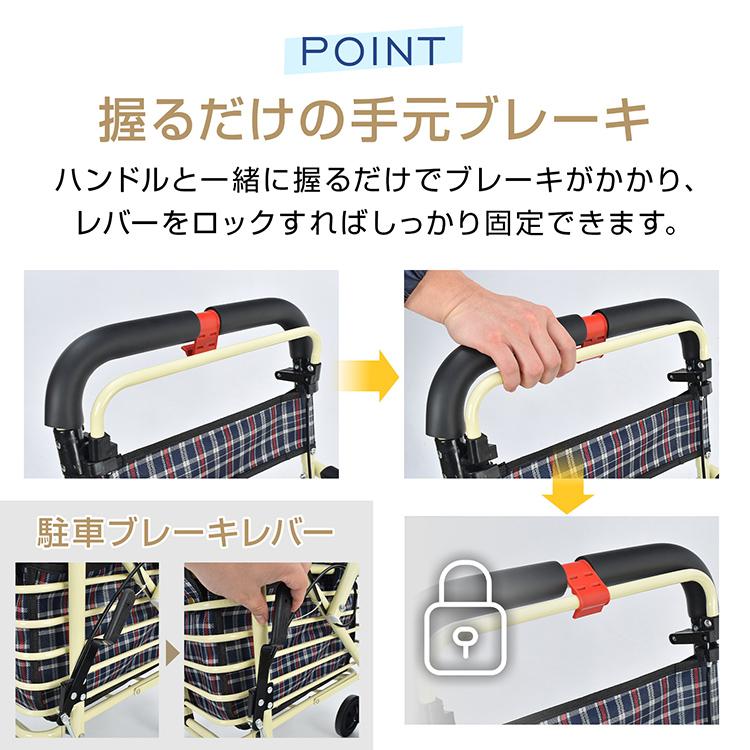 POINT

握るだけの手元ブレーキ

ハンドルと一緒に握るだけでブレーキがかかり、レバーをロックすればしっかり固定できます。

駐車ブレーキレバー