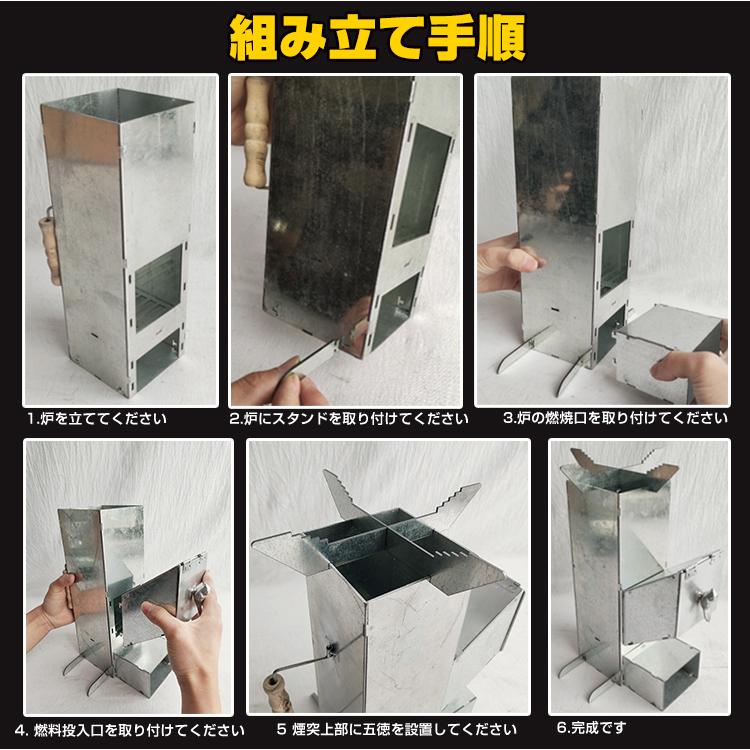 組み立て手順

1.炉を立ててください

2.炉にスタンドを取り付けてください

3.炉の燃焼口を取り付けてください

4. 燃料投入口を取り付けてください

5 煙突上部に五徳を設置してください

6.完成です