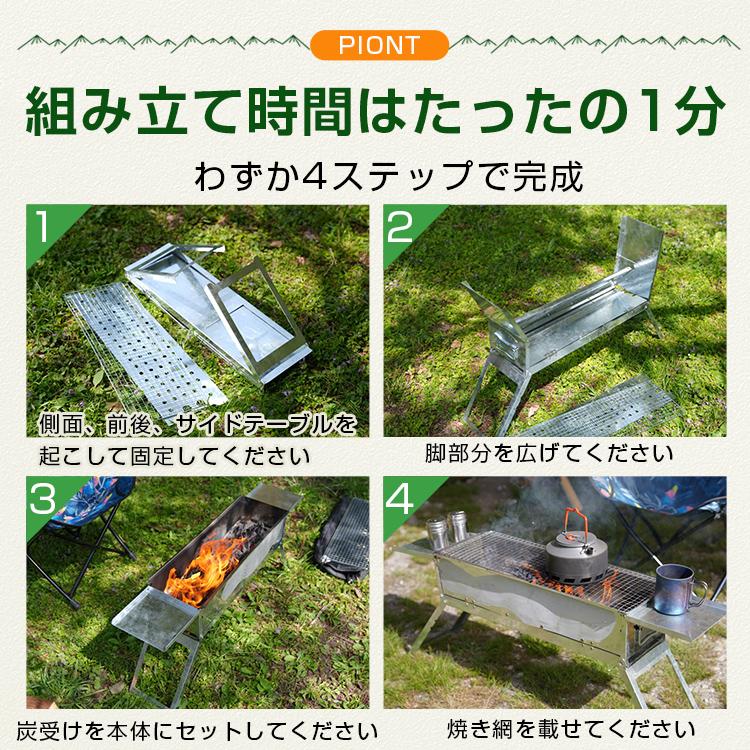 PIONT

組み立て時間はたったの1分

わずか4ステップで完成

1

側面、前後、サイドテーブルを起こして固定してください

2

脚部分を広げてください

3

炭受けを本体にセットしてください

4

焼き網を載せてください