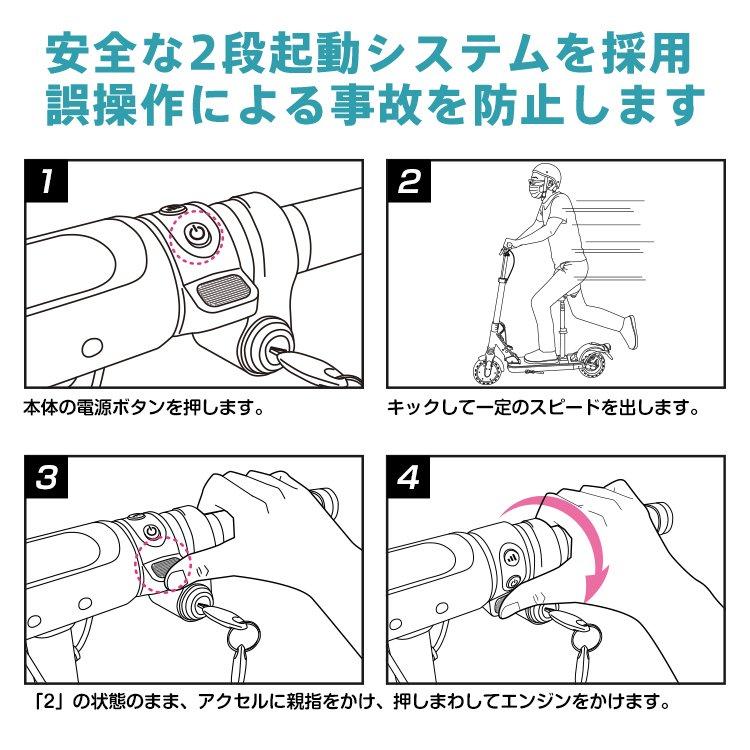 安全な2段起動システムを採用
誤操作による事故を防止します

1

本体の電源ボタンを押します。

2

キックして一定のスピードを出します。

3

4

「2」の状態のまま、アクセルに親指をかけ、押しまわしてエンジンをかけます。