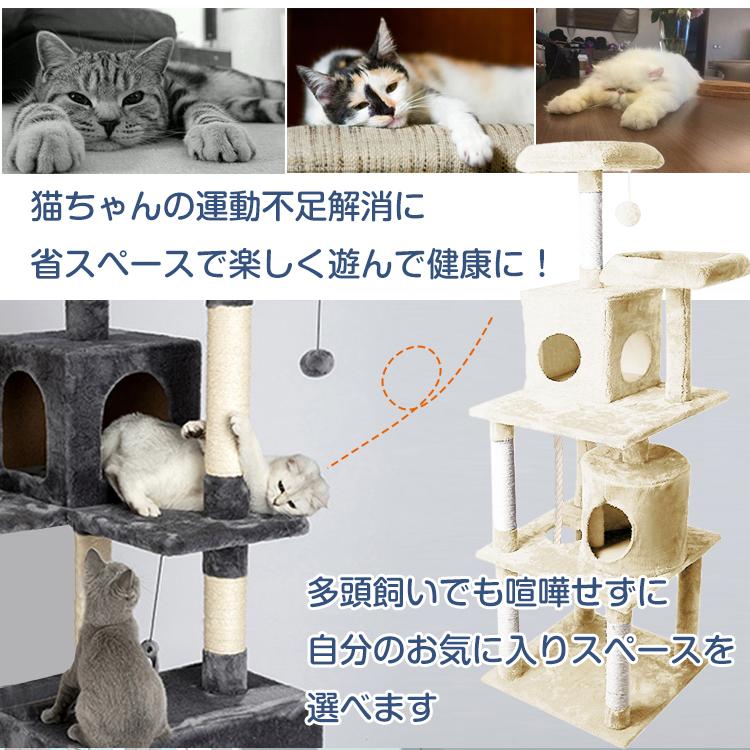 猫ちゃんの運動不足解消に
省スペースで楽しく遊んで健康に！

多頭飼いでも喧嘩せずに
自分のお気に入りスペースを
選べます