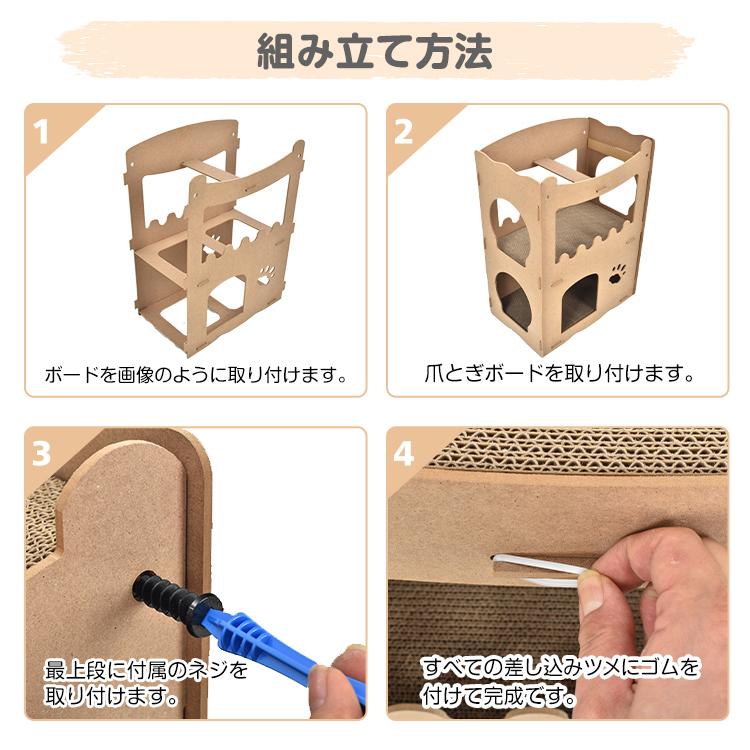 組み立て方法

1

ボードを画像のように取り付けます。

2

爪とぎボードを取り付けます。

3

最上段に付属のネジを取り付けます。

4

すべての差し込みツメにゴムを付けて完成です。