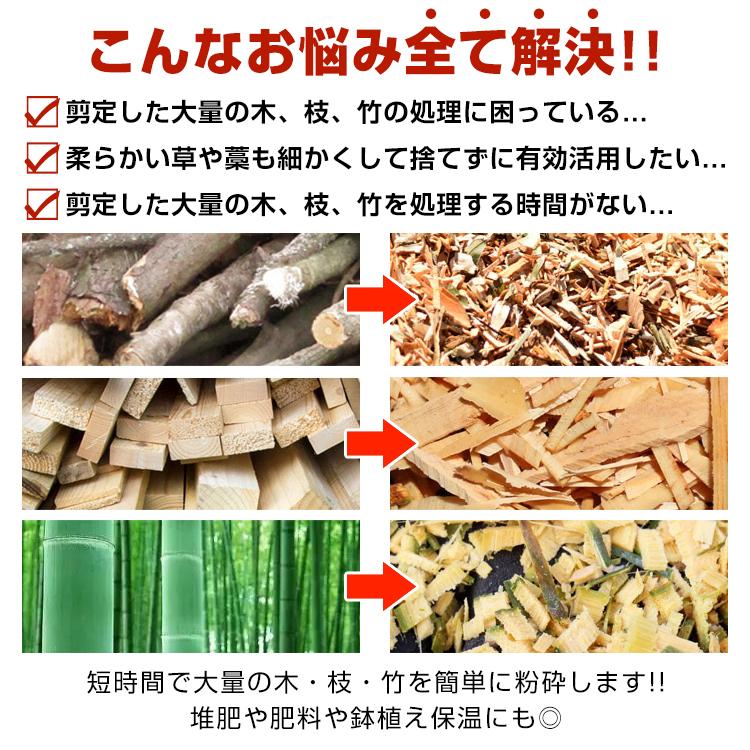 こんなお悩み全て解決!!

剪定した大量の木、枝、竹の処理に困っている…

柔らかい草や藁も細かくして捨てずに有効活用したい…

剪定した大量の木、枝、竹を処理する時間がない…

短時間で大量の木・枝・竹を簡単に粉砕します!!
堆肥や肥料や鉢植え保温にも◎