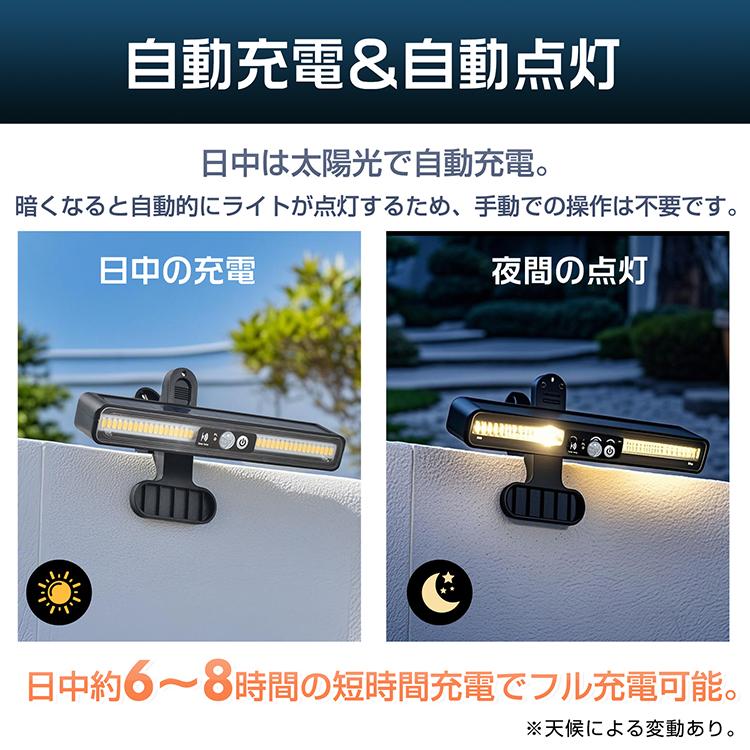 自動充電＆自動点灯

日中は太陽光で自動充電。
暗くなると自動的にライトが点灯するため、手動での操作は不要です。

日中の充電

夜間の点灯

日中約6～8時間の短時間充電でフル充電可能。

※天候による変動あり。