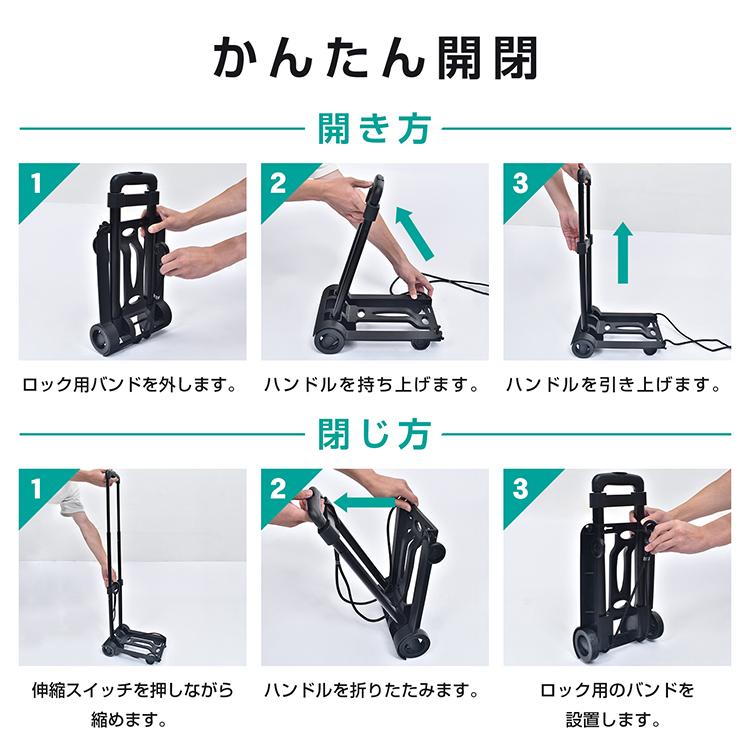 かんたん開閉

開き方

1

ロック用バンドを外します。

2

ハンドルを持ち上げます。

3

ハンドルを引き上げます。

閉じ方

1

伸縮スイッチを押しながら縮めます。

2

ハンドルを折りたたみます。

3

ロック用のバンドを設置します。