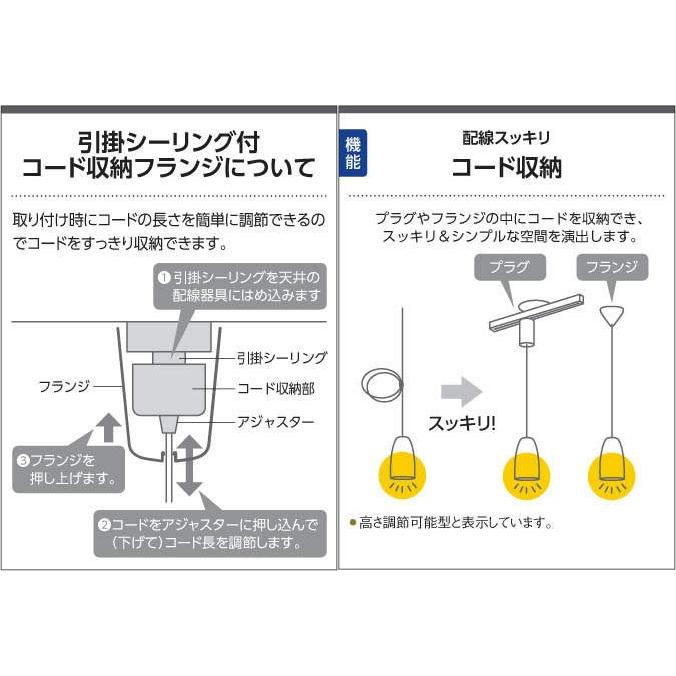 引掛シーリング付
コード収納フランジについて

取り付け時にコードの長さを簡単に調節できるのでコードをすっきり収納できます。

❶引掛シーリングを天井の配線器具にはめ込みます

引掛シーリング

フランジ

コード収納部

アジャスター

❸フランジを押し上げます。

❷コードをアジャスターに押し込んで(下げて)コード長を調節します。

機能

配線スッキリ

コード収納

プラグやフランジの中にコードを収納でき、スッキリ＆シンプルな空間を演出します。

プラグ

フランジ

スッキリ!

● 高さ調節可能型と表示しています。