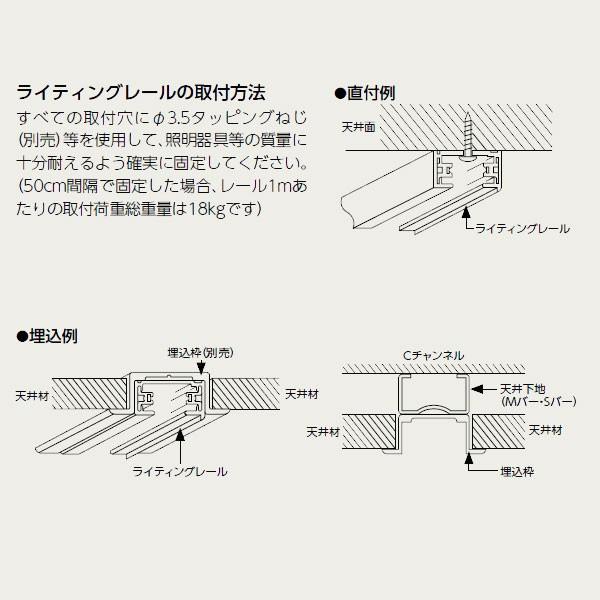 ライティングレールの取付方法

すべての取付穴にφ3.5タッピングねじ（別売）等を使用して、照明器具等の質量に十分耐えるよう確実に固定してください。（50cm間隔で固定した場合、レール1mあたりの取付荷重総重量は18kgです）

●直付例

天井面

ライティングレール

●埋込例

埋込枠（別売）

天井材

天井材

ライティングレール

Cチャンネル

天井下地
（Mバー・Sバー）

天井材

天井材

埋込枠