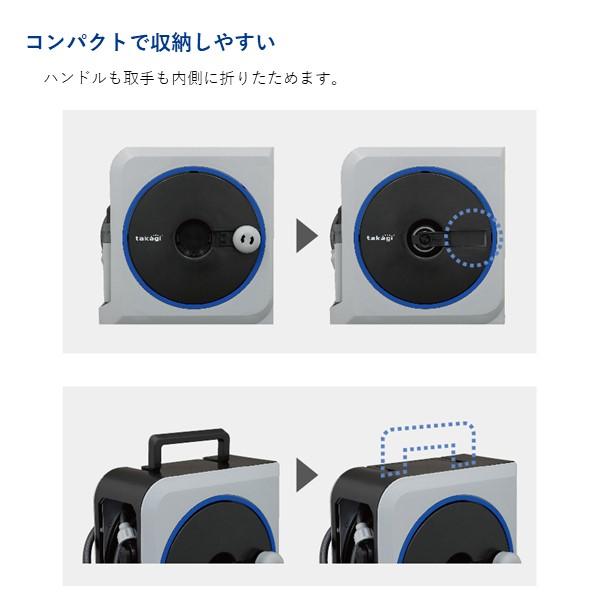 コンパクトで収納しやすい

ハンドルも取手も内側に折りたためます。

takagi

takagi