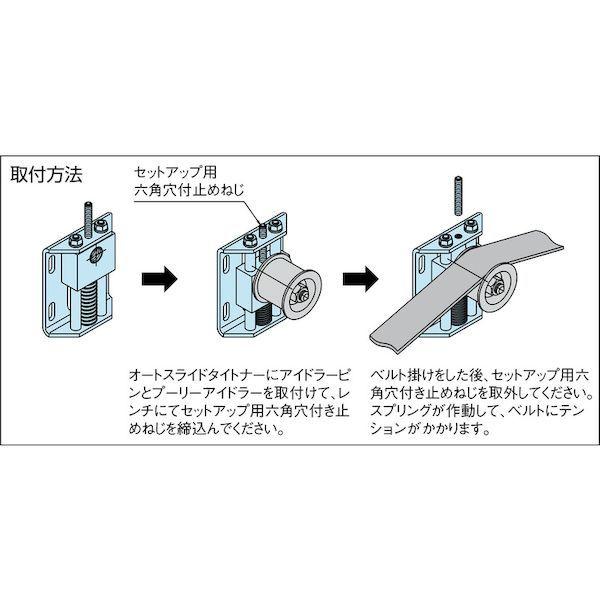 取付方法

セットアップ用
六角穴付止めねじ

オートスライドタイトナーにアイドラーピンとプーリーアイドラーを取付けて、レンチにてセットアップ用六角穴付き止めねじを締込んでください。

ベルト掛けをした後、セットアップ用六角穴付き止めねじを取外してください。スプリングが作動して、ベルトにテンションがかかります。