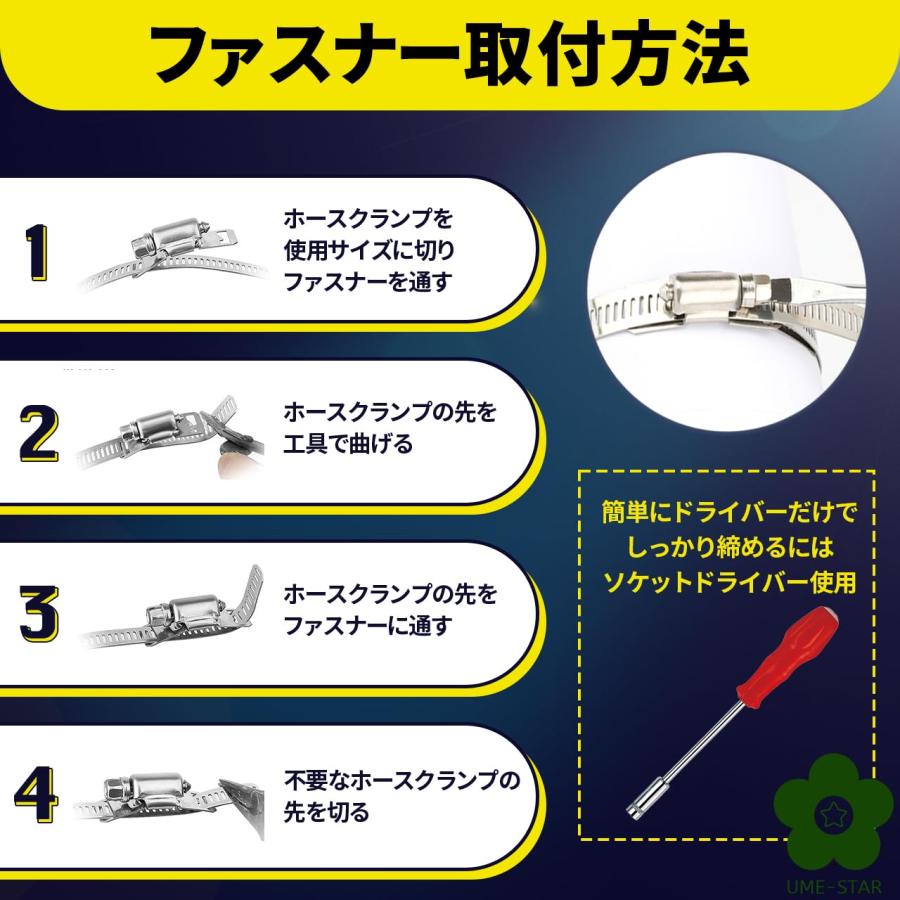 ファスナー取付方法

1
ホースクランプを使用サイズに切りファスナーを通す

2
ホースクランプの先を工具で曲げる

3
ホースクランプの先をファスナーに通す

4
不要なホースクランプの先を切る

簡単にドライバーだけでしっかり締めるにはソケットドライバー使用

UME-STAR