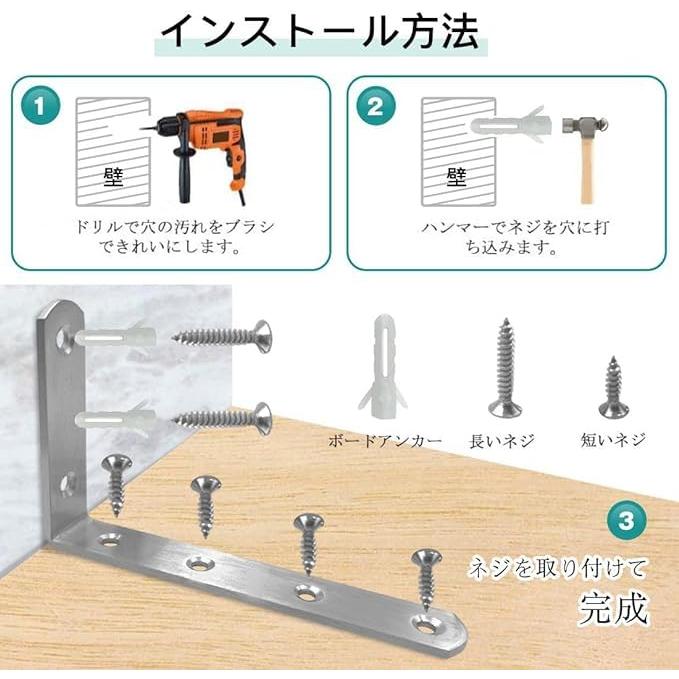 インストール方法

1

壁

ドリルで穴の汚れをブラシできれいにします。

2

壁

ハンマーでネジを穴に打ち込みます。

ボードアンカー

長いネジ

短いネジ

3

ネジを取り付けて完成