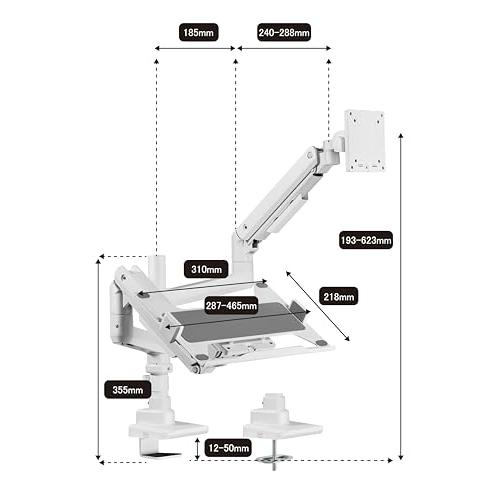 185mm
240-288mm
193-623mm
310mm
218mm
287-465mm
355mm
12-50mm