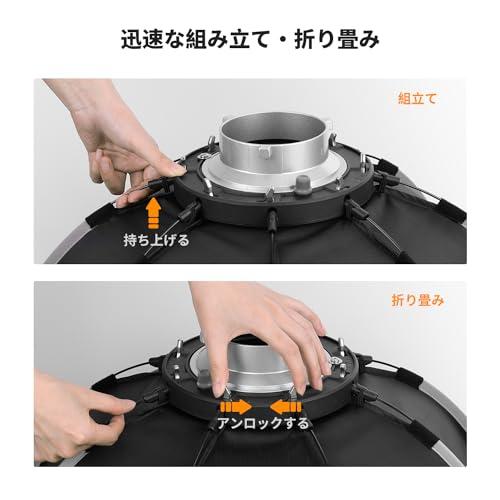 迅速な組み立て・折り畳み

組立て

持ち上げる

折り畳み

アンロックする