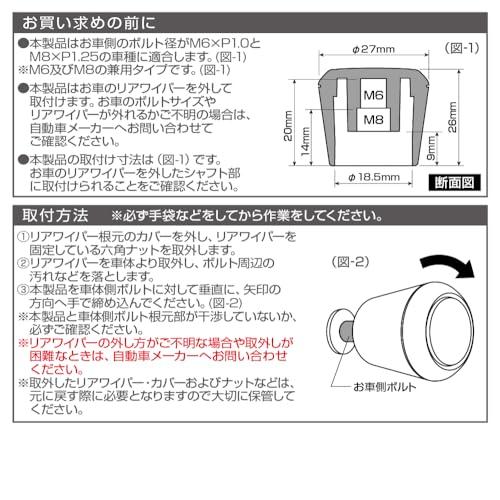 お買い求めの前に

●本製品はお車側のボルト径がM6×P1.0とM8×P1.25の車種に適合します。(図-1)
※M6及びM8の兼用タイプです。(図-1)

●本製品はお車のリアワイパーを外して取付けます。お車のボルトサイズやリアワイパーが外れるかご不明の場合は、自動車メーカーへお問い合わせてご確認ください。

●本製品の取付け寸法は（図-1）です。お車のリアワイパーを外したシャフト部に取付けられることをご確認ください。

(図-1)
φ27mm
M6
M8
20mm
14mm
26mm
9mm
φ18.5mm
断面図

取付方法 ※必ず手袋などをしてから作業をしてください。

①リアワイパー根元のカバーを外し、リアワイパーを固定している六角ナットを取外します。
②リアワイパーを車体より取外し、ボルト周辺の汚れなどを落とします。
③本製品を車体側ボルトに対して垂直に、矢印の方向へ手で締め込んでください。(図-2)
※本製品と車体側ボルト根元部が干渉していないか、必ずご確認ください。
※リアワイパーの外し方がご不明な場合や取外しが困難なときは、自動車メーカーへお問い合わせください。
※取外したリアワイパー・カバーおよびナットなどは、元に戻す際に必要となりますので大切に保管してください。

(図-2)
お車側ボルト