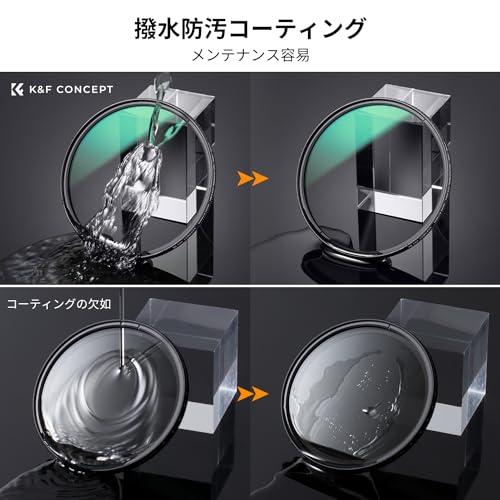 撥水防汚コーティング
メンテナンス容易

K&F CONCEPT

コーティングの欠如