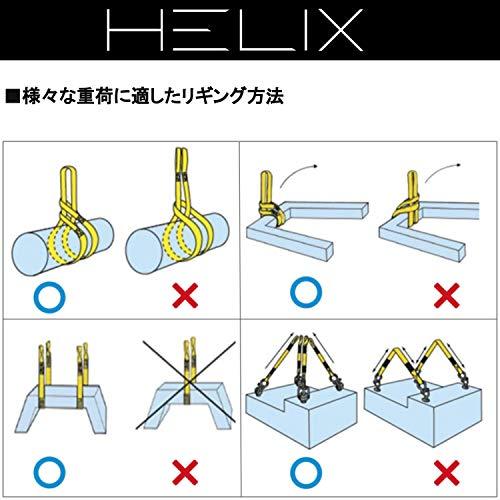 HELIX

■様々な重荷に適したリギング方法

○ ×
○ ×
○ ×
○ ×