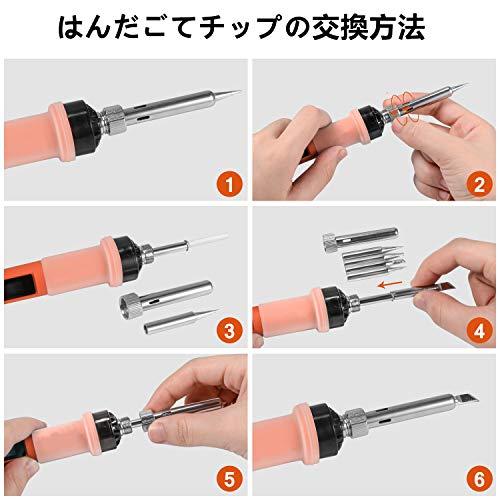 はんだごてチップの交換方法

1

2

3

4

5

6