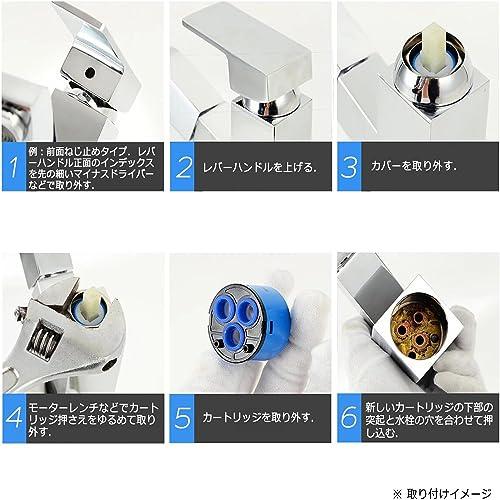 1 例：前面ねじ止めタイプ．レバーハンドル正面のインデックスを先の細いマイナスドライバーなどで取り外す．

2 レバーハンドルを上げる．

3 カバーを取り外す．

4 モーターレンチなどでカートリッジ押さえをゆるめて取り外す．

5 カートリッジを取り外す．

6 新しいカートリッジの下部の突起と水栓の穴を合わせて押し込む．

※ 取り付けイメージ