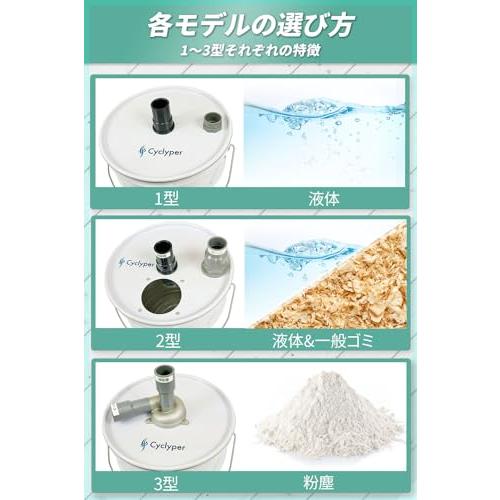 各モデルの選び方
1〜3型それぞれの特徴

Cyclyper
1型
液体

Cyclyper
2型
液体&一般ゴミ

Cyclyper
3型
粉塵