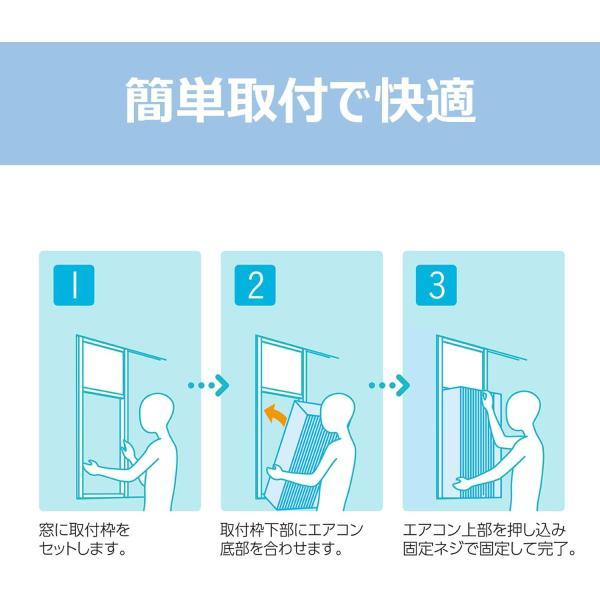 簡単取付で快適

1

窓に取付枠をセットします。

2

取付枠下部にエアコン底部を合わせます。

3

エアコン上部を押し込み固定ネジで固定して完了。