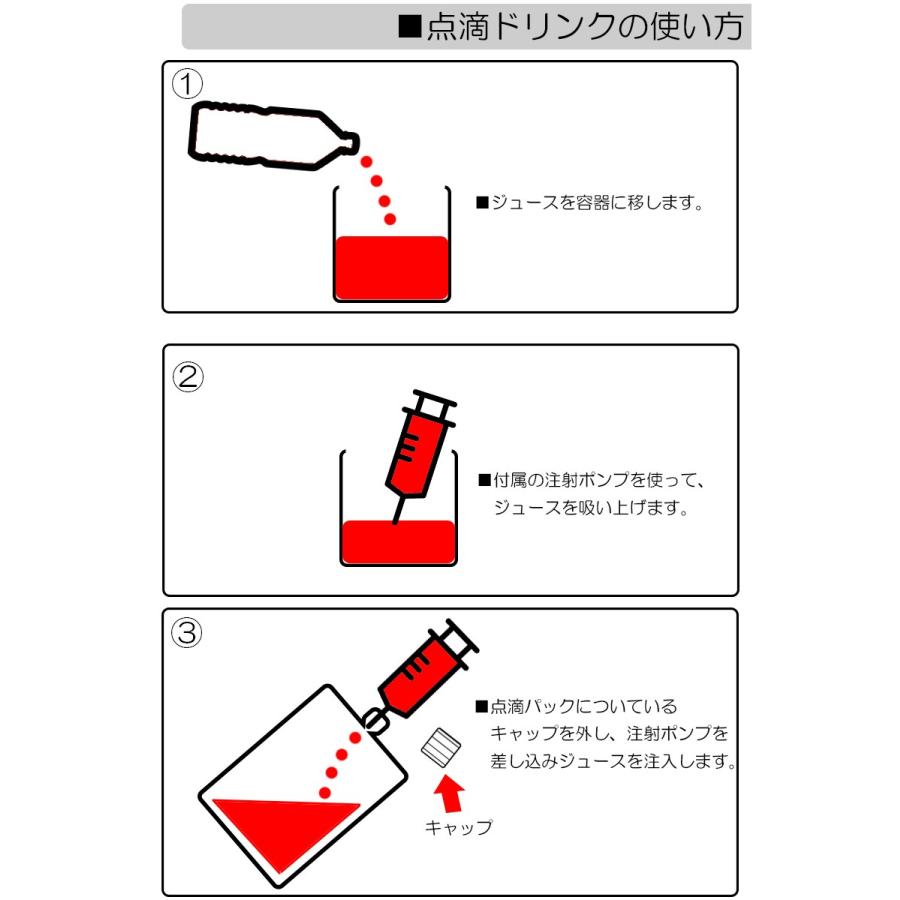 ■点滴ドリンクの使い方

①

■ジュースを容器に移します。

②

■付属の注射ポンプを使って、ジュースを吸い上げます。

③

■点滴パックについているキャップを外し、注射ポンプを差し込みジュースを注入します。

キャップ