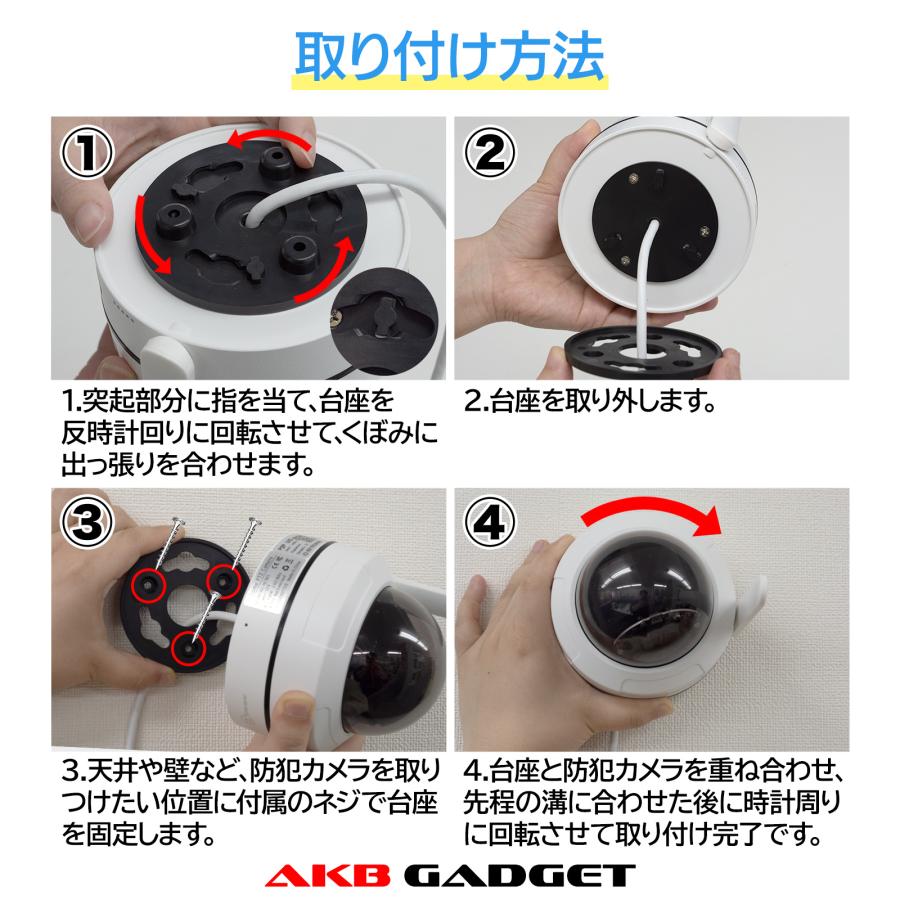 取り付け方法

①

1.突起部分に指を当て、台座を反時計回りに回転させて、くぼみに出っ張りを合わせます。

②

2.台座を取り外します。

③

3.天井や壁など、防犯カメラを取りつけたい位置に付属のネジで台座を固定します。

④

4.台座と防犯カメラを重ね合わせ、先程の溝に合わせた後に時計周りに回転させて取り付け完了です。

AKB GADGET