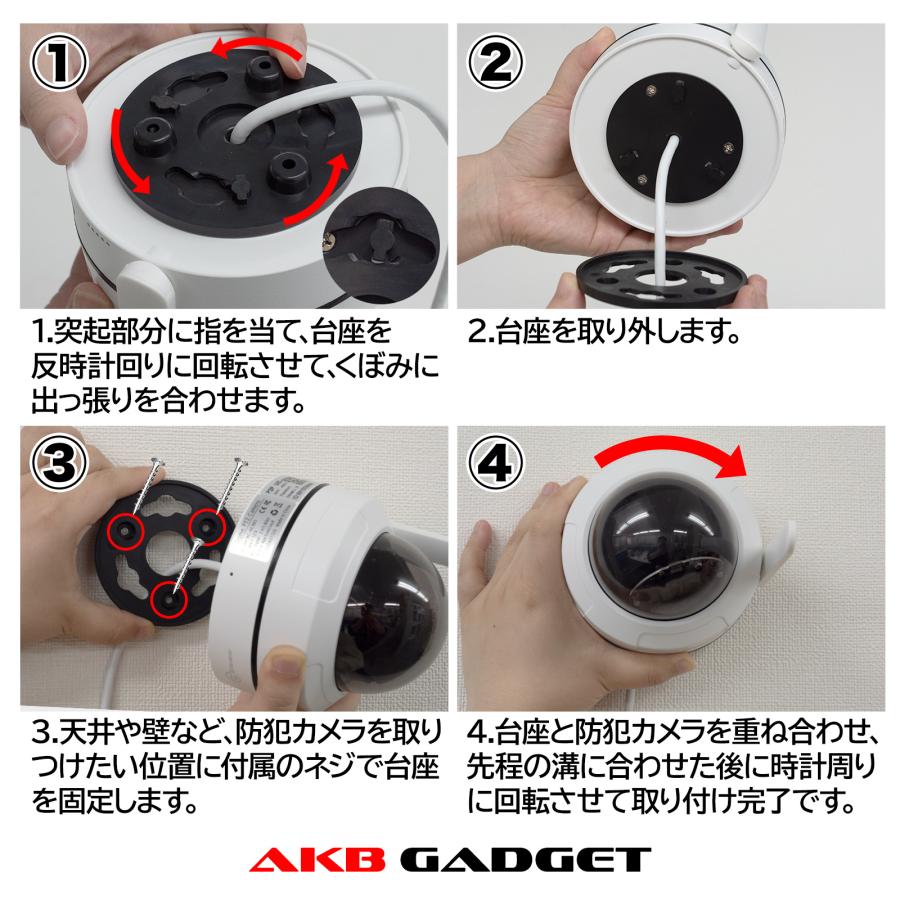 ①

1.突起部分に指を当て、台座を反時計回りに回転させて、くぼみに出っ張りを合わせます。

②

2.台座を取り外します。

③

3.天井や壁など、防犯カメラを取りつけたい位置に付属のネジで台座を固定します。

④

4.台座と防犯カメラを重ね合わせ、先程の溝に合わせた後に時計周りに回転させて取り付け完了です。

AKB GADGET