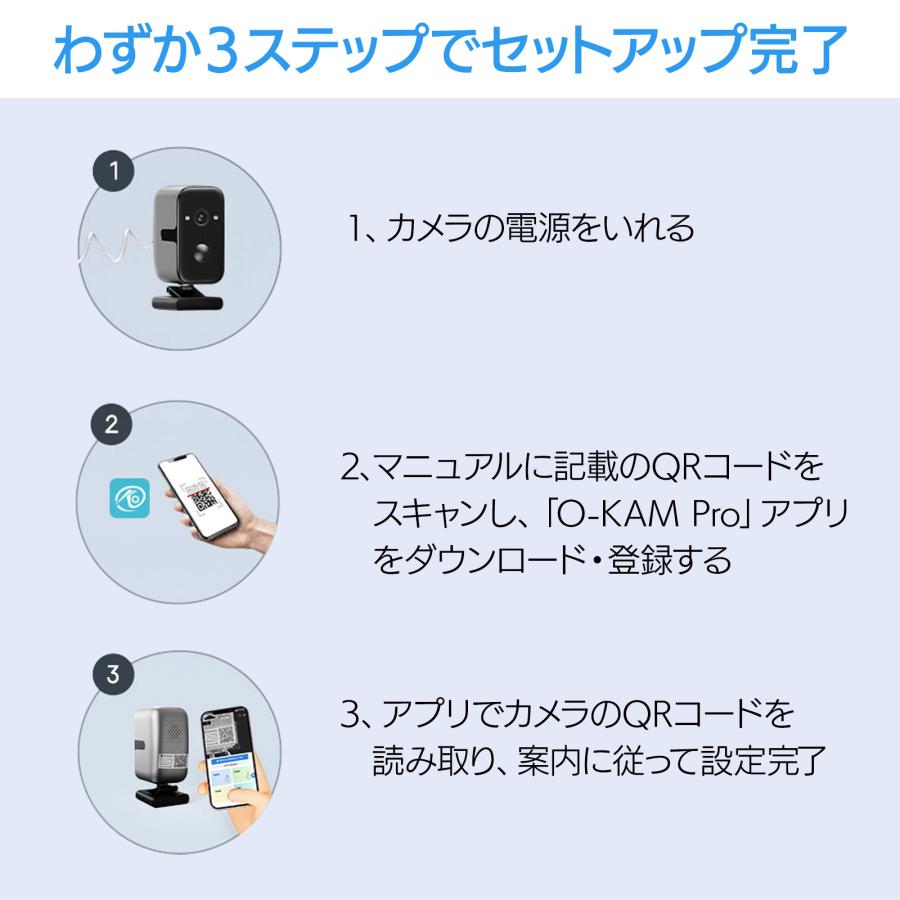 わずか3ステップでセットアップ完了

1

1、カメラの電源をいれる

2

2、マニュアルに記載のQRコードをスキャンし、「O-KAM Pro」アプリをダウンロード・登録する

3

3、アプリでカメラのQRコードを読み取り、案内に従って設定完了