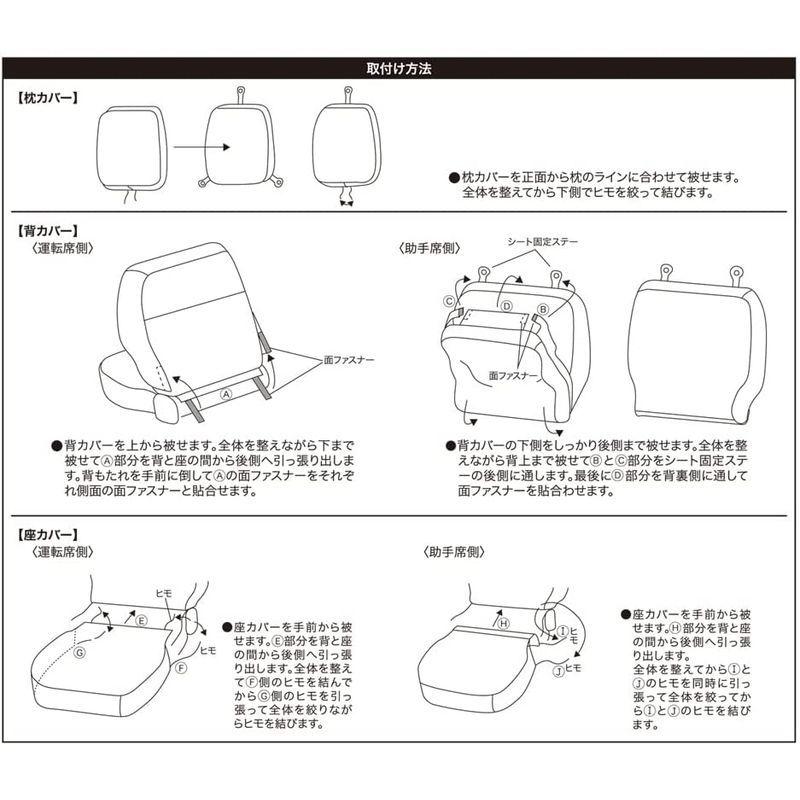 取付け方法

【枕カバー】

●枕カバーを正面から枕のラインに合わせて被せます。全体を整えてから下側でヒモを絞って結びます。

【背カバー】
〈運転席側〉

面ファスナー

Ⓐ

●背カバーを上から被せます。全体を整えながら下まで被せてⒶ部分を背と座の間から後側へ引っ張り出します。背もたれを手前に倒してⒶの面ファスナーをそれぞれ側面の面ファスナーと貼合せます。

〈助手席側〉

シート固定ステー

Ⓒ Ⓓ Ⓑ

面ファスナー

●背カバーの下側をしっかり後側まで被せます。全体を整えながら背上まで被せてⒷとⒸ部分をシート固定ステーの後側に通します。最後にⒹ部分を背裏側に通して面ファスナーを貼合わせます。

【座カバー】
〈運転席側〉

ヒモ
Ⓔ
ヒモ
Ⓖ
Ⓕ

●座カバーを手前から被せます。Ⓔ部分を背と座の間から後側へ引っ張り出します。全体を整えてⒻ側のヒモを結んでからⒼ側のヒモを引っ張って全体を絞りながらヒモを結びます。

〈助手席側〉

Ⓗ
Ⓘヒモ
Ⓙヒモ

●座カバーを手前から被せます。Ⓗ部分を背と座の間から後側へ引っ張り出します。
全体を整えてからⒾとⒿのヒモを同時に引っ張って全体を絞ってからⒾとⒿのヒモを結びます。