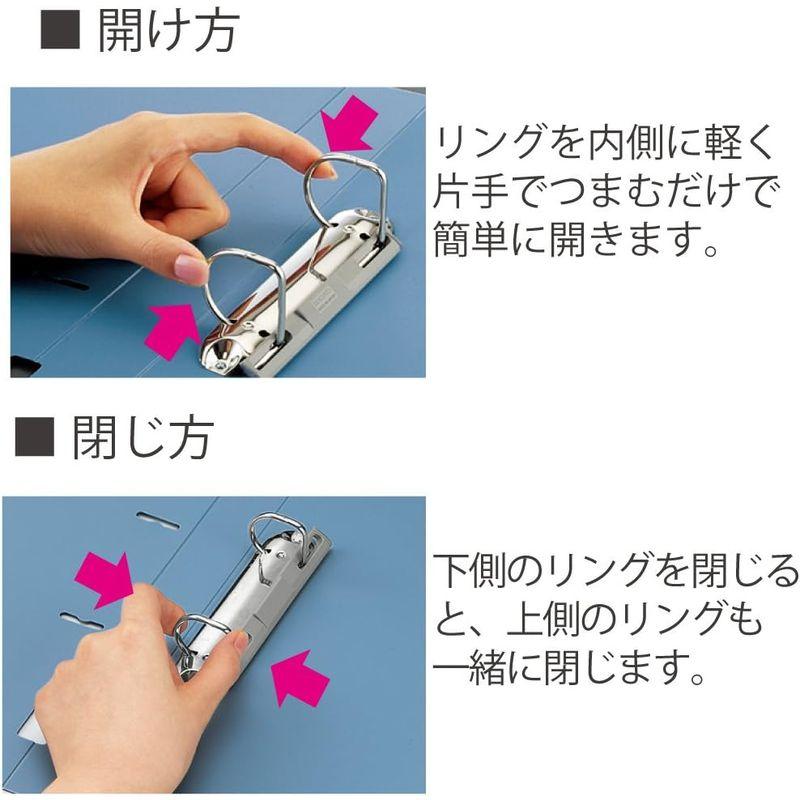 ■ 開け方

リングを内側に軽く片手でつまむだけで簡単に開きます。

■ 閉じ方

下側のリングを閉じると、上側のリングも一緒に閉じます。