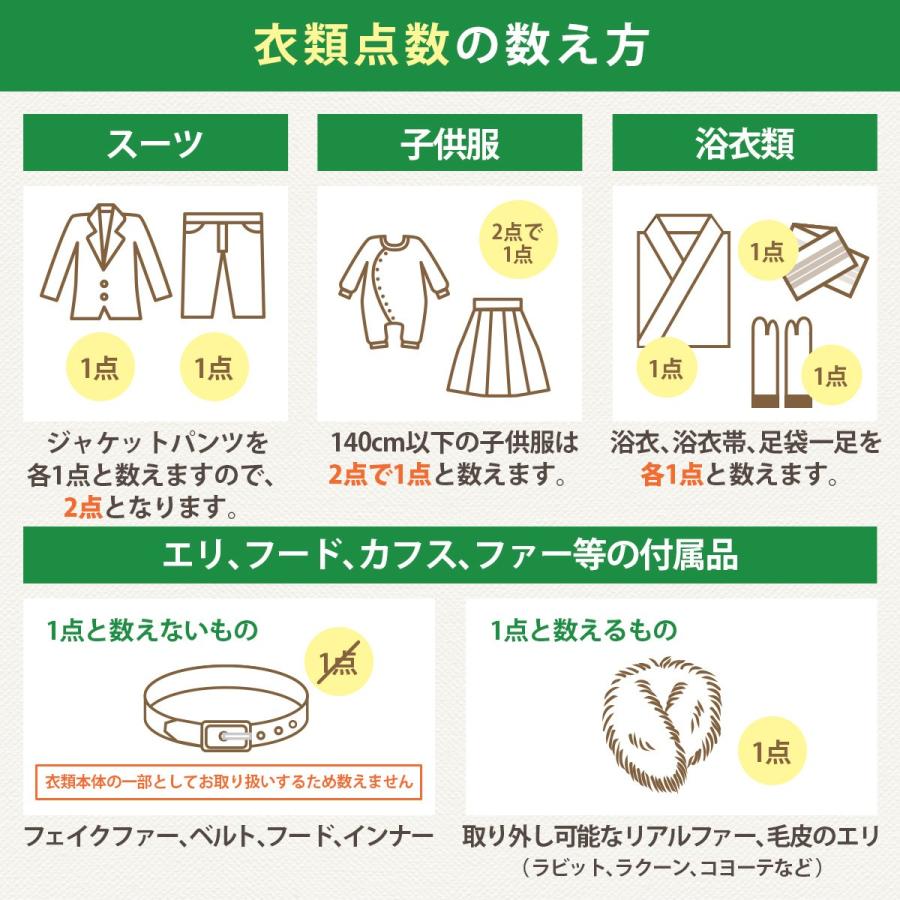 衣類点数の数え方

スーツ

1点

1点

ジャケットパンツを各1点と数えますので、2点となります。

子供服

2点で1点

140cm以下の子供服は2点で1点と数えます。

浴衣類

1点

1点

1点

浴衣、浴衣帯、足袋一足を各1点と数えます。

エリ、フード、カフス、ファー等の付属品

1点と数えないもの

1点

衣類本体の一部としてお取り扱いするため数えません

フェイクファー、ベルト、フード、インナー

1点と数えるもの

1点

取り外し可能なリアルファー、毛皮のエリ
（ラビット、ラクーン、コヨーテなど）