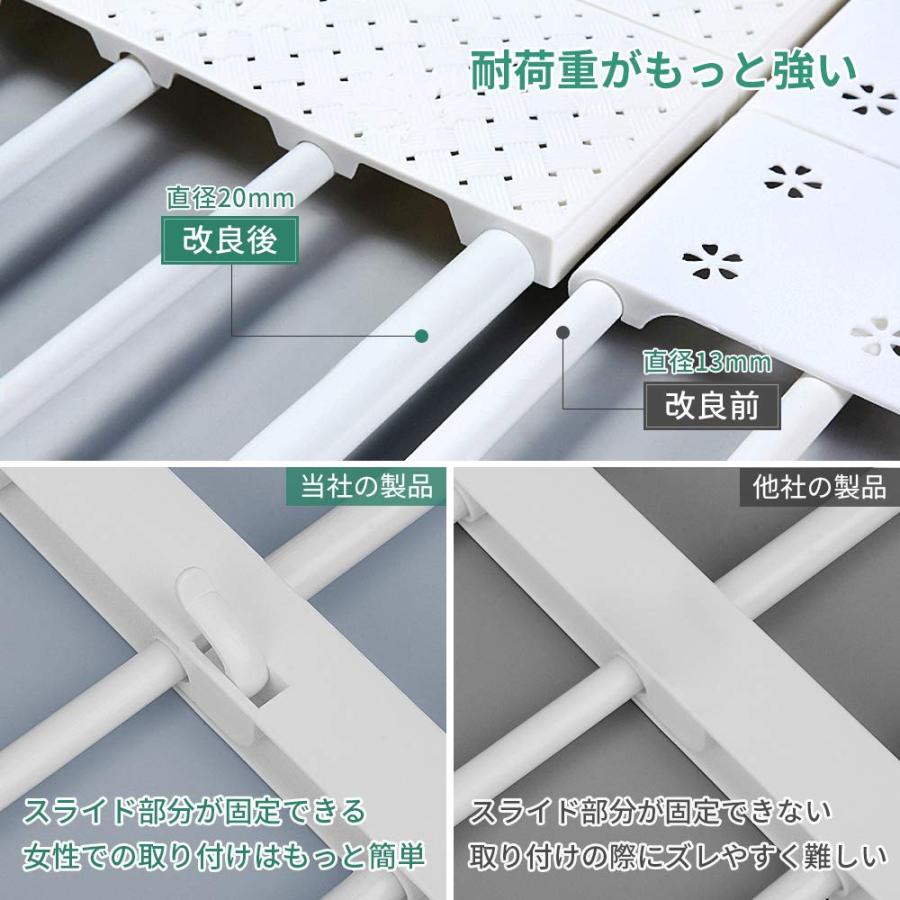 耐荷重がもっと強い

直径20mm
改良後

直径13mm
改良前

当社の製品

スライド部分が固定できる
女性での取り付けはもっと簡単

他社の製品

スライド部分が固定できない
取り付けの際にズレやすく難しい