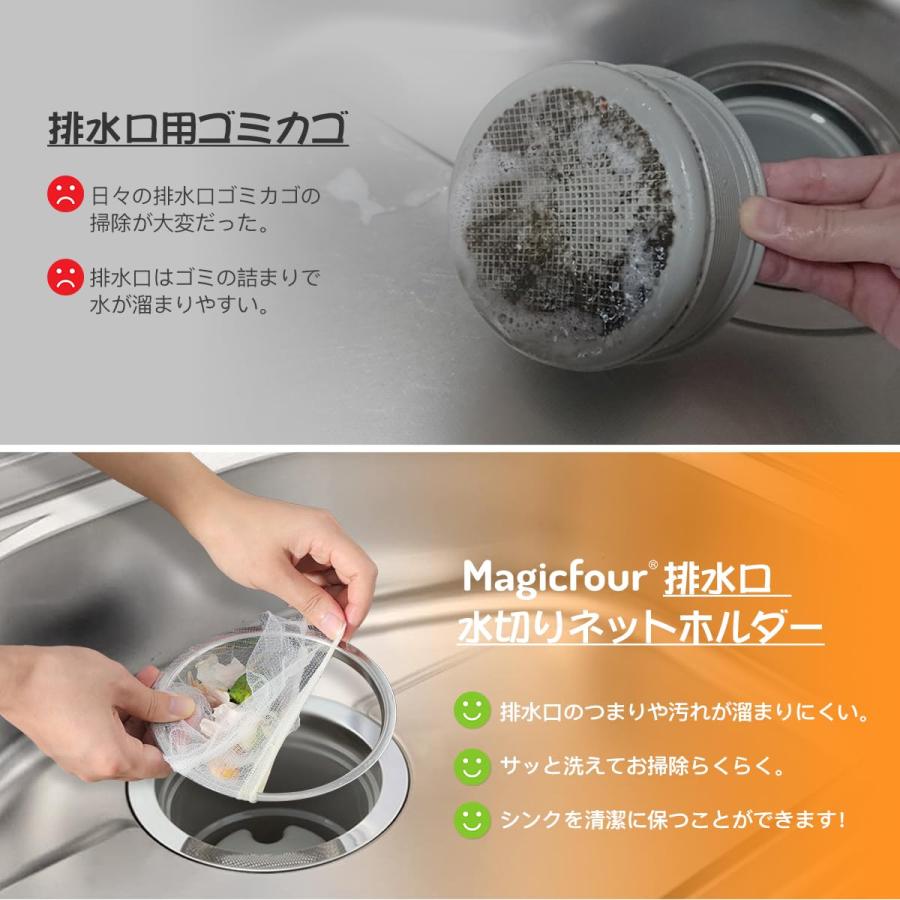 排水口用ゴミカゴ

日々の排水口ゴミカゴの掃除が大変だった。

排水口はゴミの詰まりで水が溜まりやすい。

Magicfour® 排水口
水切りネットホルダー

排水口のつまりや汚れが溜まりにくい。

サッと洗えてお掃除らくらく。

シンクを清潔に保つことができます!