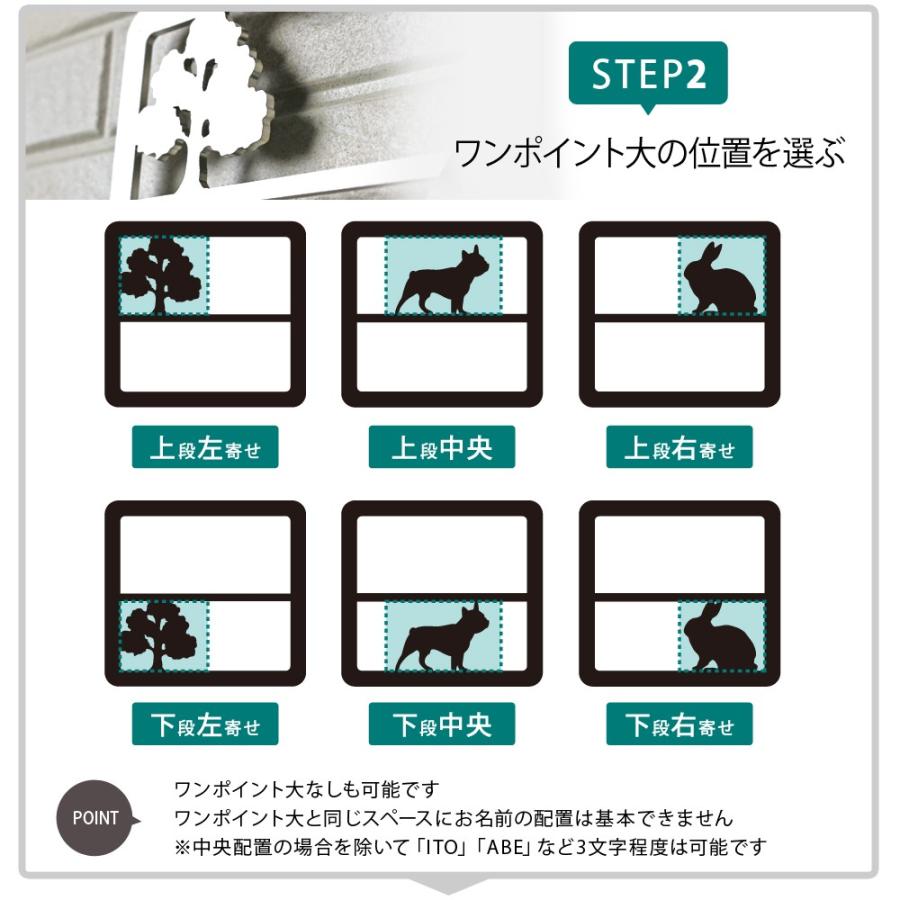 STEP2

ワンポイント大の位置を選ぶ

上段左寄せ

上段中央

上段右寄せ

下段左寄せ

下段中央

下段右寄せ

POINT

ワンポイント大なしも可能です
ワンポイント大と同じスペースにお名前の配置は基本できません
※中央配置の場合を除いて「ITO」「ABE」など3文字程度は可能です