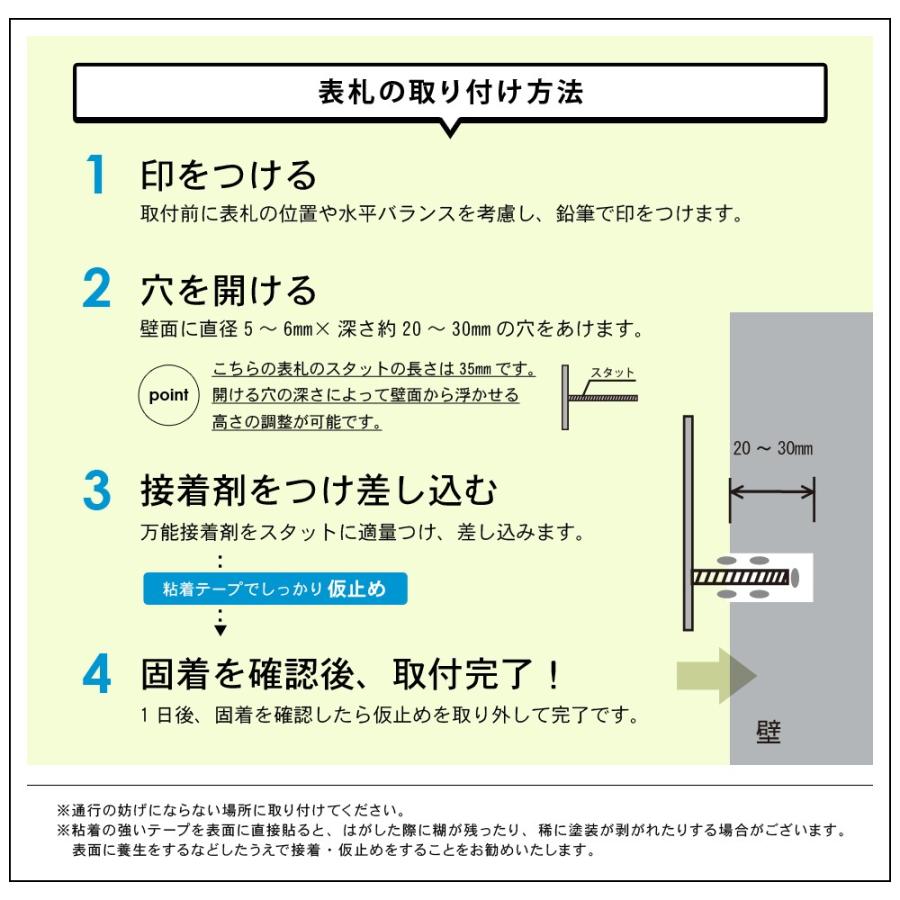 表札の取り付け方法

1 印をつける
取付前に表札の位置や水平バランスを考慮し、鉛筆で印をつけます。

2 穴を開ける
壁面に直径 5 ～ 6mm× 深さ約 20 ～ 30mm の穴をあけます。

point
こちらの表札のスタットの長さは 35mm です。
開ける穴の深さによって壁面から浮かせる
高さの調整が可能です。

スタット

20 ～ 30mm

3 接着剤をつけ差し込む
万能接着剤をスタットに適量つけ、差し込みます。

粘着テープでしっかり仮止め

4 固着を確認後、取付完了！
1 日後、固着を確認したら仮止めを取り外して完了です。

壁

※通行の妨げにならない場所に取り付けてください。
※粘着の強いテープを表面に直接貼ると、はがした際に糊が残ったり、稀に塗装が剥がれたりする場合がございます。
表面に養生をするなどしたうえで接着・仮止めをすることをお勧めいたします。