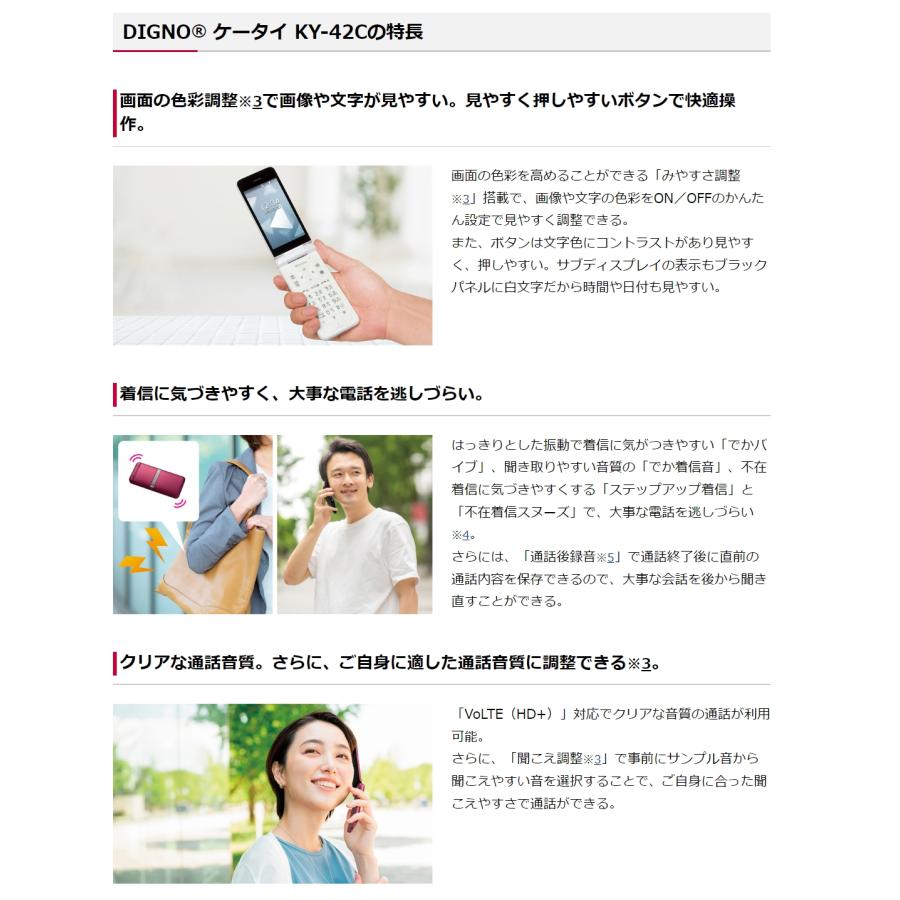 DIGNO® ケータイ KY-42Cの特長

画面の色彩調整※3で画像や文字が見やすい。見やすく押しやすいボタンで快適操作。

画面の色彩を高めることができる「みやすさ調整※3」搭載で、画像や文字の色彩をON／OFFのかんたん設定で見やすく調整できる。
また、ボタンは文字色にコントラストがあり見やすく、押しやすい。サブディスプレイの表示もブラックパネルに白文字だから時間や日付も見やすい。

着信に気づきやすく、大事な電話を逃しづらい。

はっきりとした振動で着信に気がつきやすい「でかバイブ」、聞き取りやすい音質の「でか着信音」、不在着信に気づきやすくする「ステップアップ着信」と「不在着信スヌーズ」で、大事な電話を逃しづらい※4。
さらには、「通話後録音※5」で通話終了後に直前の通話内容を保存できるので、大事な会話を後から聞き直すことができる。

クリアな通話音質。さらに、ご自身に適した通話音質に調整できる※3。

「VoLTE（HD+）」対応でクリアな音質の通話が利用可能。
さらに、「聞こえ調整※3」で事前にサンプル音から聞こえやすい音を選択することで、ご自身に合った聞こえやすさで通話ができる。