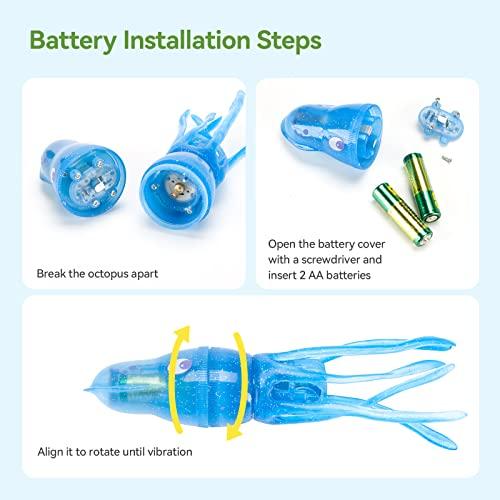 Battery Installation Steps

Break the octopus apart

Open the battery cover with a screwdriver and insert 2 AA batteries

Align it to rotate until vibration