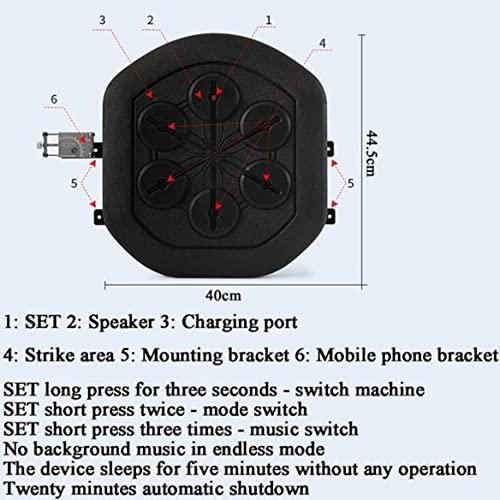 3
2
1
4
6
5
5
44.5cm
40cm

1: SET 2: Speaker 3: Charging port

4: Strike area 5: Mounting bracket 6: Mobile phone bracket

SET long press for three seconds - switch machine
SET short press twice - mode switch
SET short press three times - music switch
No background music in endless mode
The device sleeps for five minutes without any operation
Twenty minutes automatic shutdown