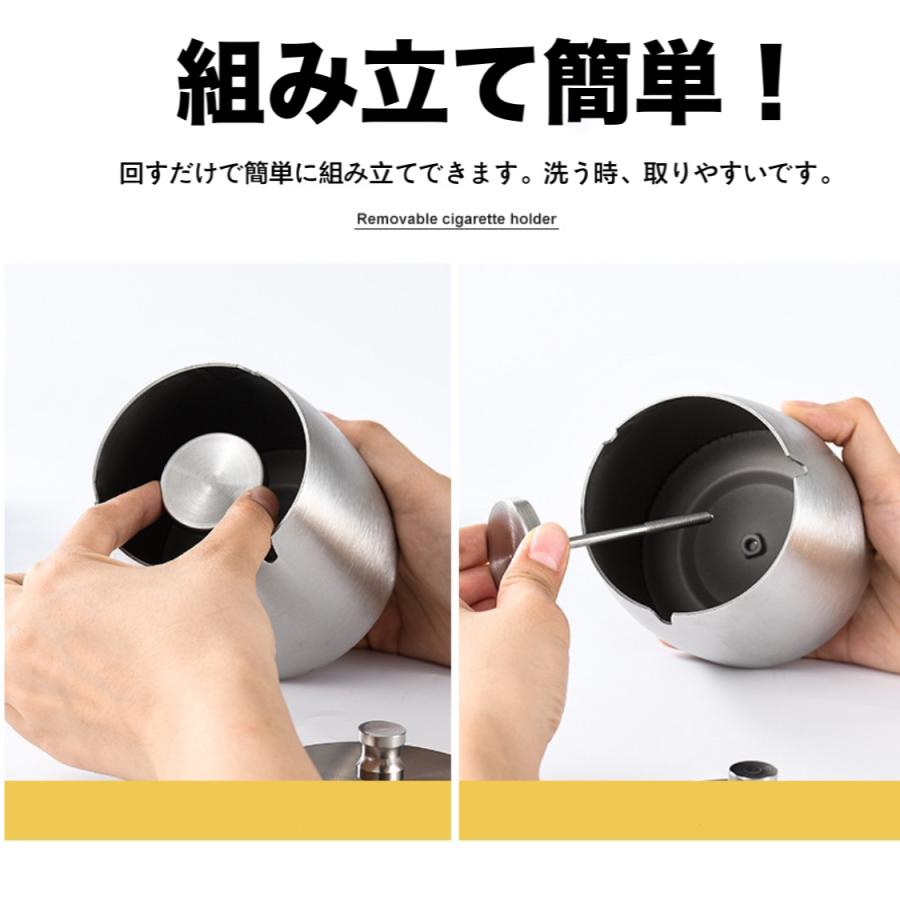 組み立て簡単！

回すだけで簡単に組み立てできます。洗う時、取りやすいです。

Removable cigarette holder